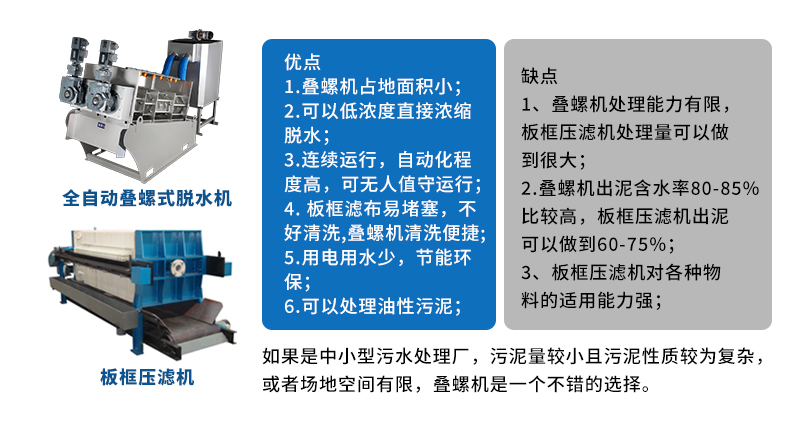 全自动叠螺式脱水机

板框压滤机

优点
1.叠螺机占地面积小；
2.可以低浓度直接浓缩脱水；
3.连续运行，自动化程度高，可无人值守运行；
4. 板框滤布易堵塞，不好清洗,叠螺机清洗便捷；
5.用电用水少，节能环保；
6.可以处理油性污泥；

缺点
1、叠螺机处理能力有限，板框压滤机处理量可以做到很大；
2.叠螺机出泥含水率80-85%比较高，板框压滤机出泥可以做到60-75%；
3、板框压滤机对各种物料的适用能力强；

如果是中小型污水处理厂，污泥量较小且污泥性质较为复杂，或者场地空间有限，叠螺机是一个不错的选择。